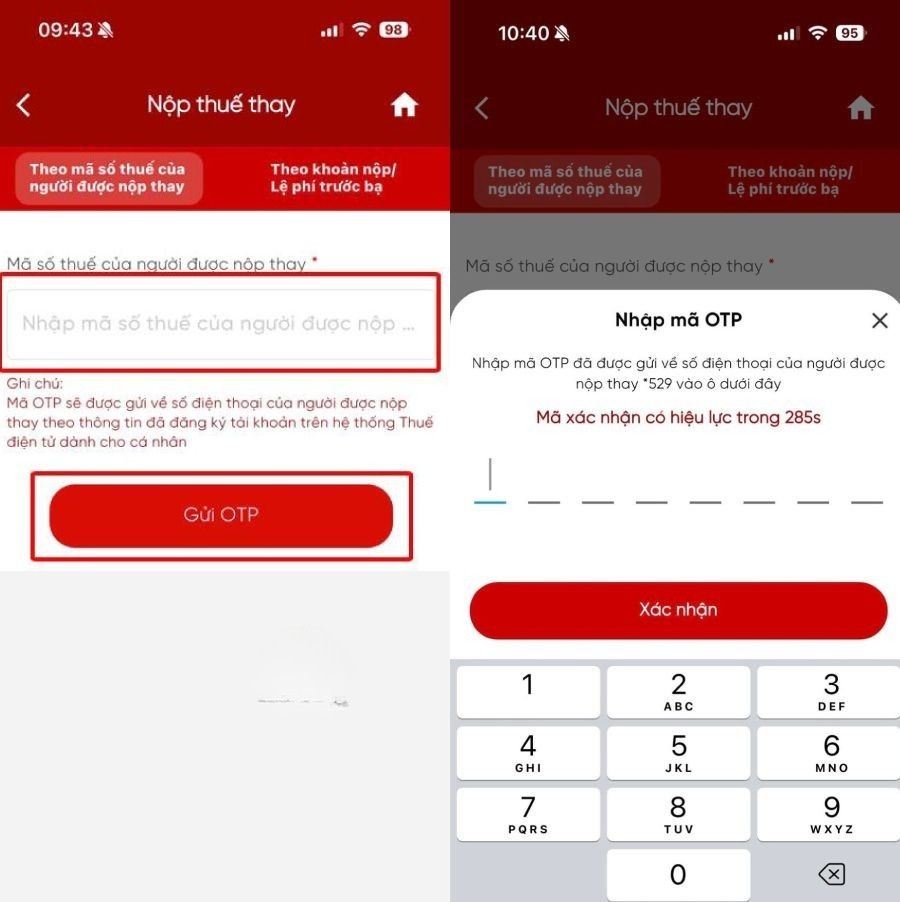 09:43 98

Nộp thuế thay

Theo mã số thuế của người được nộp thay

Theo khoản nộp/ Lệ phí trước bạ

Mã số thuế của người được nộp thay *

Nhập mã số thuế của người được nộp ...

Ghi chú:
Mã OTP sẽ được gửi về số điện thoại của người được nộp thay theo thông tin đã đăng ký tài khoản trên hệ thống Thuế điện tử dành cho cá nhân

Gửi OTP

10:40 95

Nộp thuế thay

Theo mã số thuế của người được nộp thay

Theo khoản nộp/ Lệ phí trước bạ

Mã số thuế của người được nộp thay *

Nhập mã OTP

Nhập mã OTP đã được gửi về số điện thoại của người được nộp thay *529 vào ô dưới đây

Mã xác nhận có hiệu lực trong 285s

Xác nhận

1
2 ABC
3 DEF
4 GHI
5 JKL
6 MNO
7 PQRS
8 TUV
9 WXYZ
0